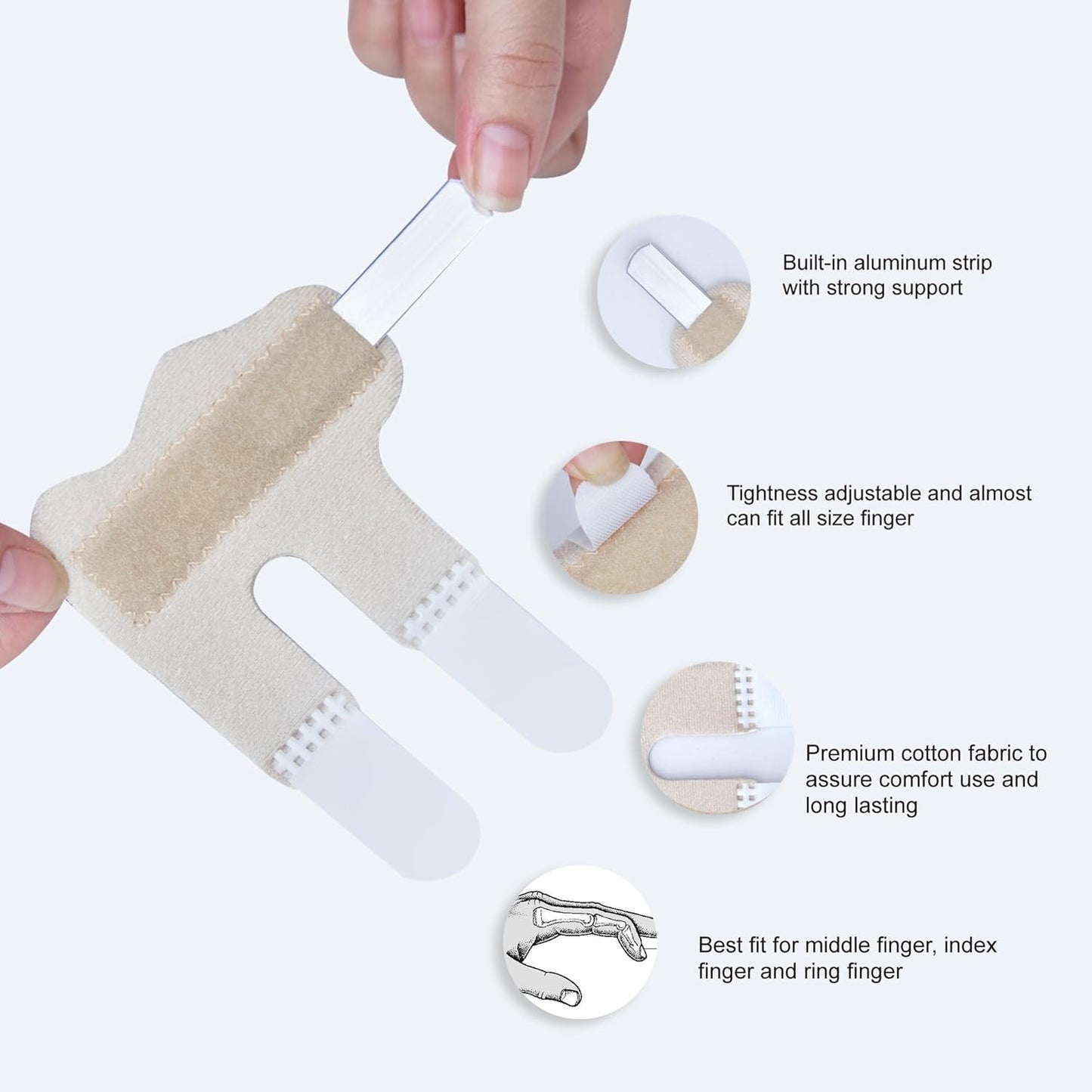 Built-in aluminum strip with strong support

Tightness adjustable and almost can fit all size finger

Premium cotton fabric to assure comfort use and long lasting

Best fit for middle finger, index finger and ring finger